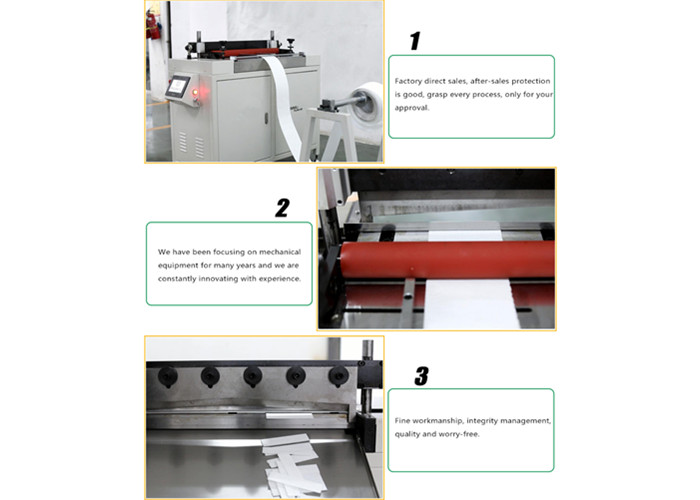 1

Factory direct sales, after-sales protection is good, grasp every process, only for your approval.

2

We have been focusing on mechanical equipment for many years and we are constantly innovating with experience.

3

Fine workmanship, integrity management, quality and worry-free.