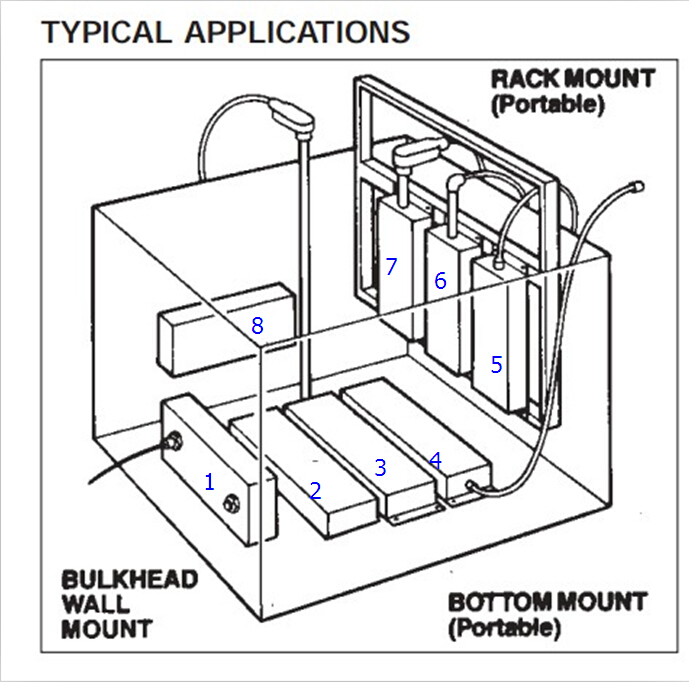 TYPICAL APPLICATIONS

RACK MOUNT
(Portable)

7
6
8
5
1
2
3
4

BULKHEAD
WALL
MOUNT

BOTTOM MOUNT
(Portable)