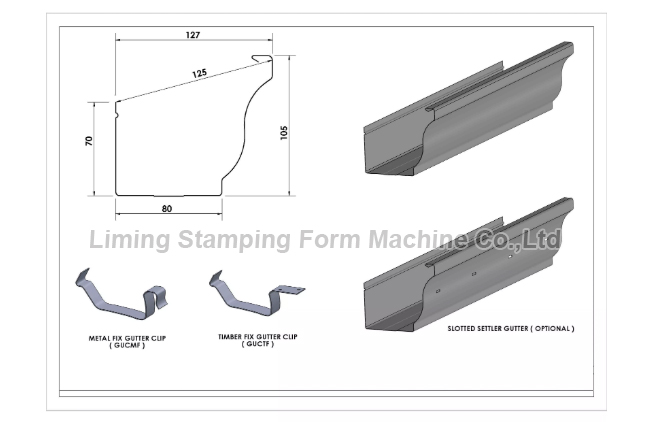 127

125

70

105

80

Liming Stamping Form Machine Co.,Ltd

METAL FIX GUTTER CLIP ( GUCMF )

TIMBER FIX GUTTER CLIP ( GUCTF )

SLOTTED SETTLER GUTTER ( OPTIONAL )