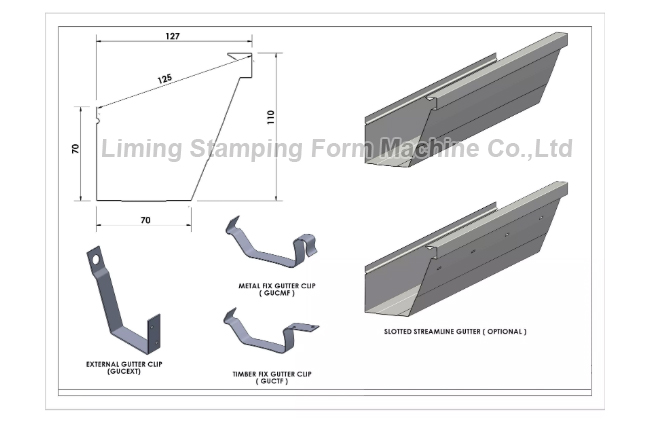 127

125

110

70

70

Liming Stamping Form Machine Co.,Ltd

METAL FIX GUTTER CLIP
( GUCMF )

EXTERNAL GUTTER CLIP
(GUCEXT)

TIMBER FIX GUTTER CLIP
( GUCTF )

SLOTTED STREAMLINE GUTTER ( OPTIONAL )