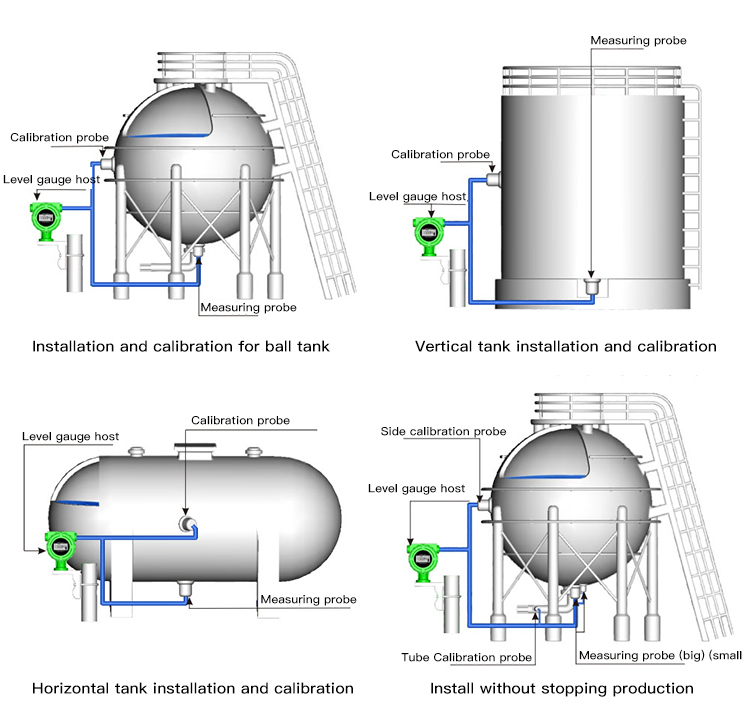 Calibration probe

Level gauge host

Measuring probe

Installation and calibration for ball tank

Measuring probe

Calibration probe

Level gauge host

Vertical tank installation and calibration

Level gauge host

Calibration probe

Measuring probe

Horizontal tank installation and calibration

Side calibration probe

Level gauge host

Tube Calibration probe

Measuring probe (big) (small

Install without stopping production