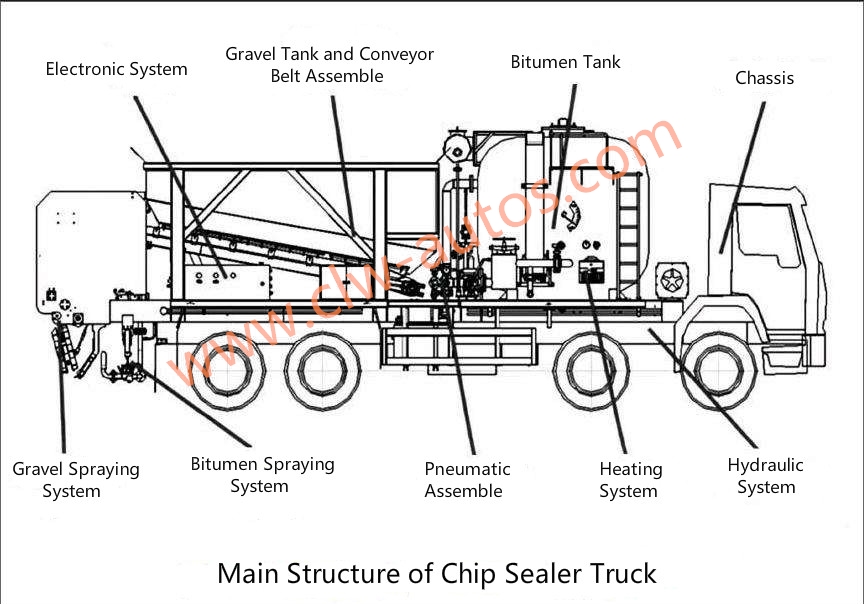 Electronic System

Gravel Tank and Conveyor Belt Assemble

Bitumen Tank

Chassis

www.clw-autos.com

Gravel Spraying System

Bitumen Spraying System

Pneumatic Assemble

Heating System

Hydraulic System

Main Structure of Chip Sealer Truck