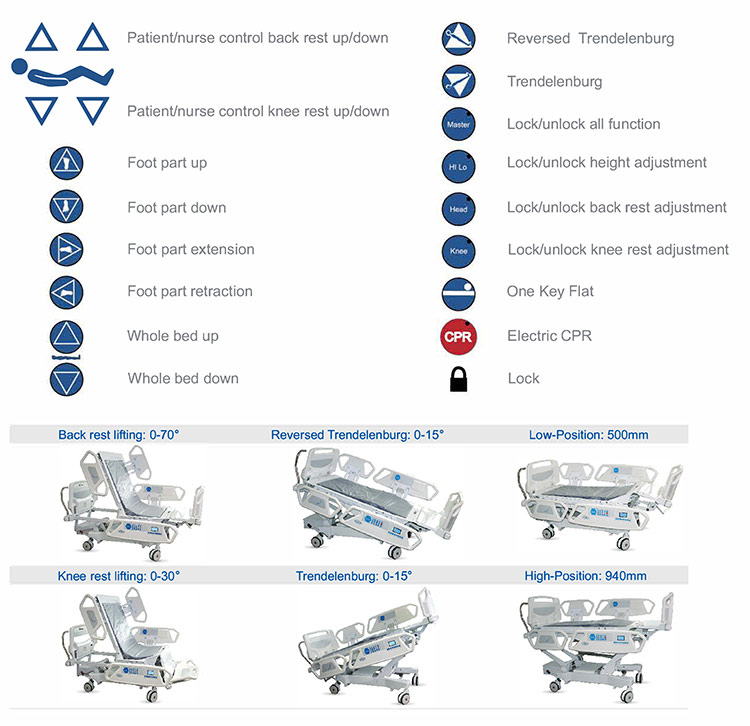 Patient/nurse control back rest up/down

Patient/nurse control knee rest up/down

Foot part up

Foot part down

Foot part extension

Foot part retraction

Whole bed up

Whole bed down

Reversed Trendelenburg

Trendelenburg

Master Lock/unlock all function

HI Lo Lock/unlock height adjustment

Head Lock/unlock back rest adjustment

Knee Lock/unlock knee rest adjustment

One Key Flat

CPR Electric CPR

Lock

Back rest lifting: 0-70°

Reversed Trendelenburg: 0-15°

Low-Position: 500mm

Knee rest lifting: 0-30°

Trendelenburg: 0-15°

High-Position: 940mm