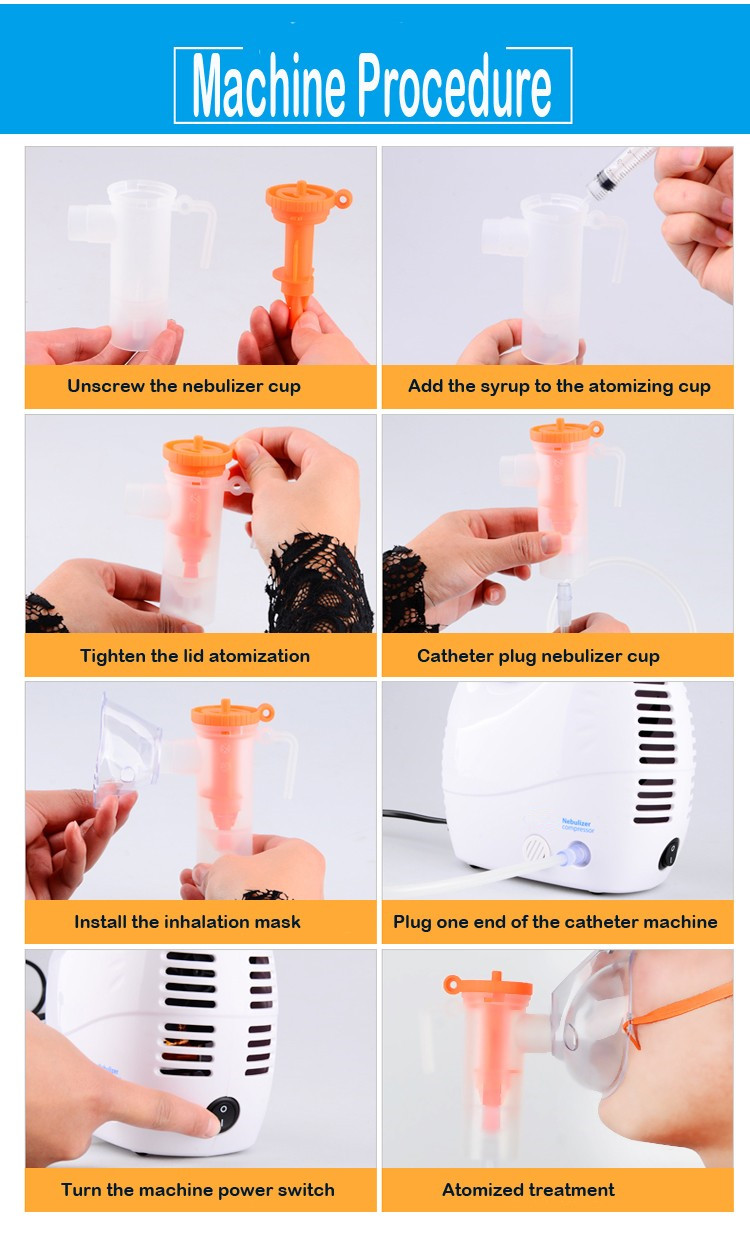 Machine Procedure

Unscrew the nebulizer cup

Add the syrup to the atomizing cup

Tighten the lid atomization

Catheter plug nebulizer cup

Install the inhalation mask

Nebulizer compressor

Plug one end of the catheter machine

Turn the machine power switch

Atomized treatment