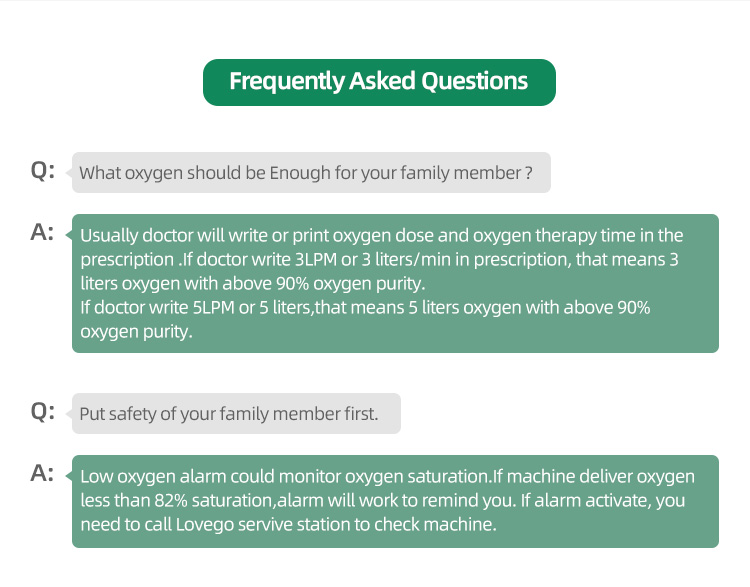 Frequently Asked Questions

Q: What oxygen should be Enough for your family member ?

A: Usually doctor will write or print oxygen dose and oxygen therapy time in the prescription .If doctor write 3LPM or 3 liters/min in prescription, that means 3 liters oxygen with above 90% oxygen purity.
If doctor write 5LPM or 5 liters,that means 5 liters oxygen with above 90% oxygen purity.

Q: Put safety of your family member first.

A: Low oxygen alarm could monitor oxygen saturation.If machine deliver oxygen less than 82% saturation,alarm will work to remind you. If alarm activate, you need to call Lovego servive station to check machine.