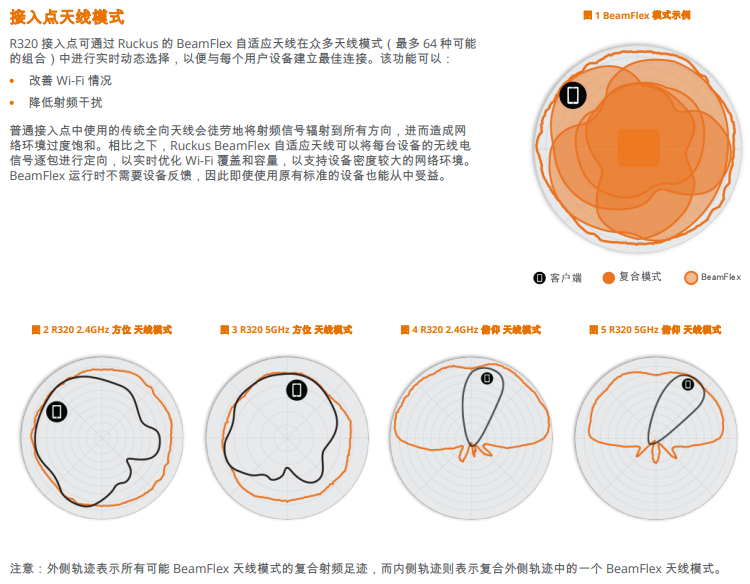 接入点天线模式

R320 接入点可通过 Ruckus 的 BeamFlex 自适应天线在众多天线模式（最多 64 种可能的组合）中进行实时动态选择，以便与每个用户设备建立最佳连接。该功能可以：

• 改善 Wi-Fi 情况
• 降低射频干扰

普通接入点中使用的传统全向天线会徒劳地将射频信号辐射到所有方向，进而造成网络环境过度饱和。相比之下，Ruckus BeamFlex 自适应天线可以将每台设备的无线电信号逐包进行定向，以实时优化 Wi-Fi 覆盖和容量，以支持设备密度较大的网络环境。BeamFlex 运行时不需要设备反馈，因此即使使用原有标准的设备也能从中受益。

图 1 BeamFlex 模式示例

客户端　复合模式　BeamFlex

图 2 R320 2.4GHz 方位 天线模式

图 3 R320 5GHz 方位 天线模式

图 4 R320 2.4GHz 俯仰 天线模式

图 5 R320 5GHz 俯仰 天线模式

注意：外侧轨迹表示所有可能 BeamFlex 天线模式的复合射频足迹，而内侧轨迹则表示复合外侧轨迹中的一个 BeamFlex 天线模式。