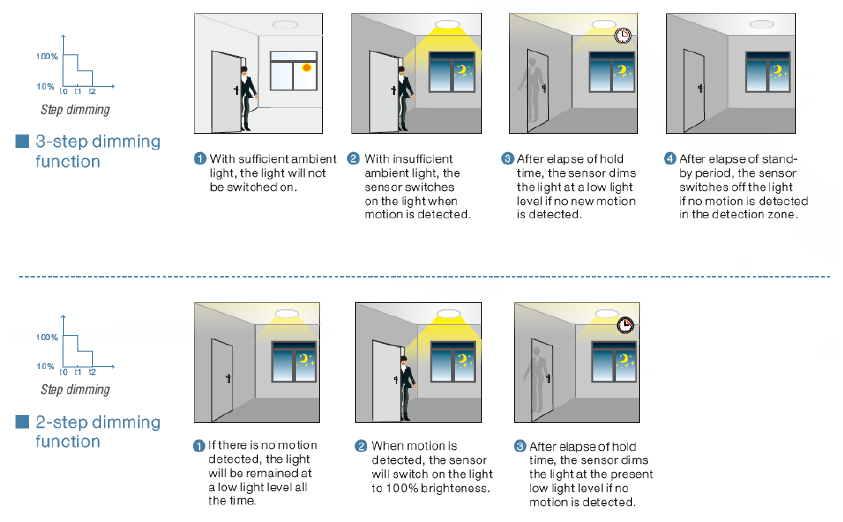 100%
10%
t0 t1 t2
Step dimming

3-step dimming function

1 With sufficient ambient light, the light will not be switched on.

2 With insufficient ambient light, the sensor switches on the light when motion is detected.

3 After elapse of hold time, the sensor dims the light at a low light level if no new motion is detected.

4 After elapse of stand-by period, the sensor switches off the light if no motion is detected in the detection zone.

100%
10%
t0 t1 t2
Step dimming

2-step dimming function

1 If there is no motion detected, the light will be remained at a low light level all the time.

2 When motion is detected, the sensor will switch on the light to 100% brightness.

3 After elapse of hold time, the sensor dims the light at the present low light level if no motion is detected.