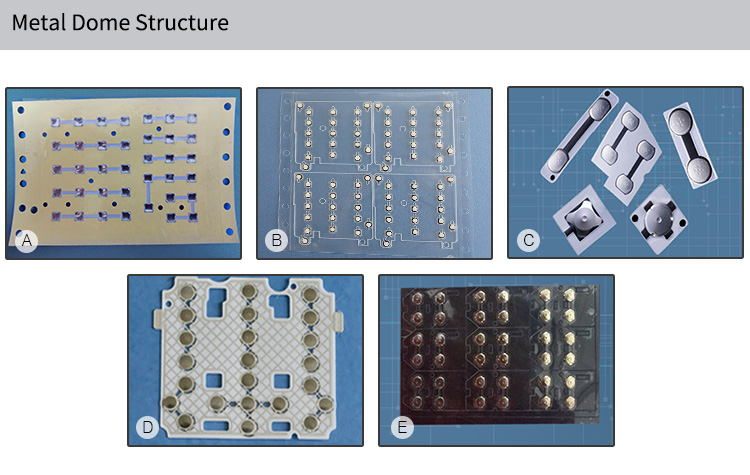 Metal Dome Structure

A

B

C

D

E