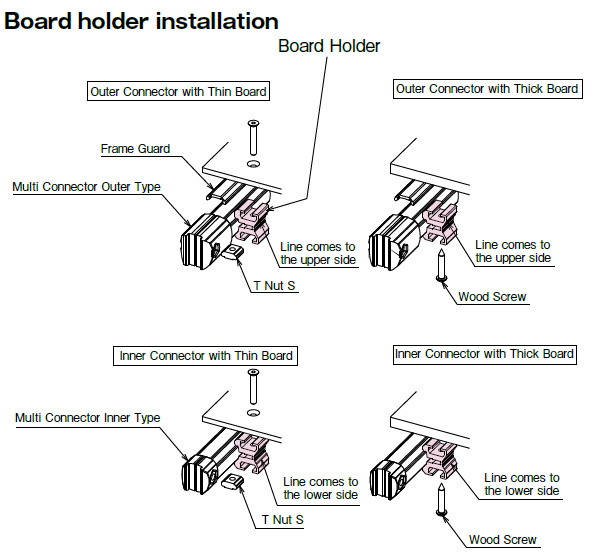 Board holder installation

Board Holder

Outer Connector with Thin Board

Frame Guard

Multi Connector Outer Type

Line comes to the upper side

T Nut S

Outer Connector with Thick Board

Line comes to the upper side

Wood Screw

Inner Connector with Thin Board

Multi Connector Inner Type

Line comes to the lower side

T Nut S

Inner Connector with Thick Board

Line comes to the lower side

Wood Screw