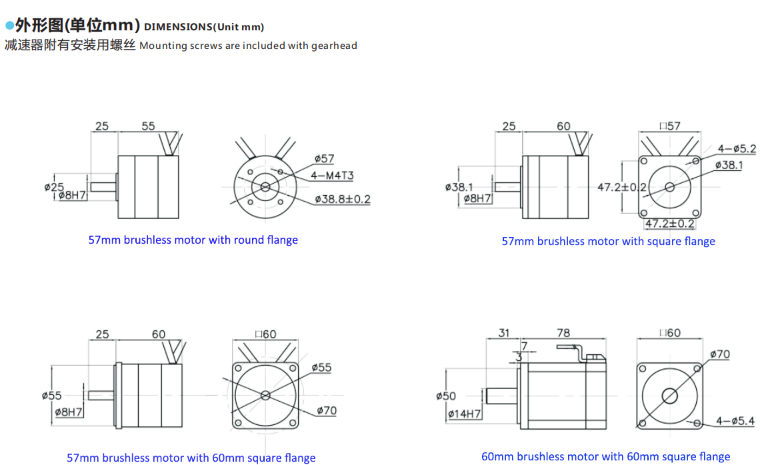 ●外形图(单位mm) DIMENSIONS(Unit mm)
减速器附有安装用螺丝 Mounting screws are included with gearhead

25
55
ø25
ø8H7
ø57
4-M4T3
ø38.8±0.2
57mm brushless motor with round flange

25
60
ø38.1
ø8H7
□57
4-ø5.2
ø38.1
47.2±0.2
47.2±0.2
57mm brushless motor with square flange

25
60
ø55
ø8H7
□60
ø55
ø70
57mm brushless motor with 60mm square flange

31
78
7
3
ø50
ø14H7
□60
ø70
4-ø5.4
60mm brushless motor with 60mm square flange