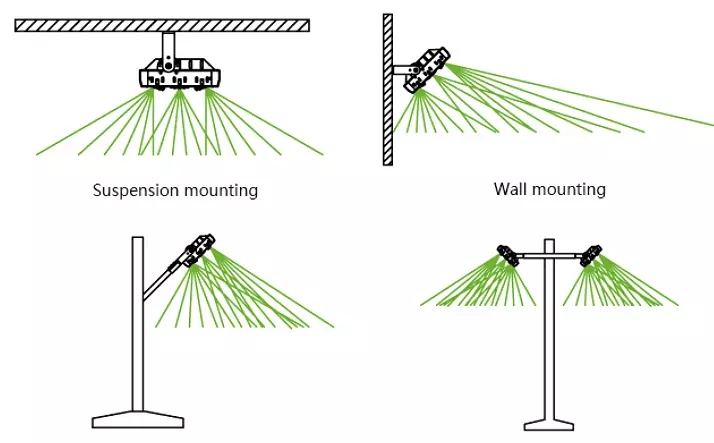 Suspension mounting

Wall mounting