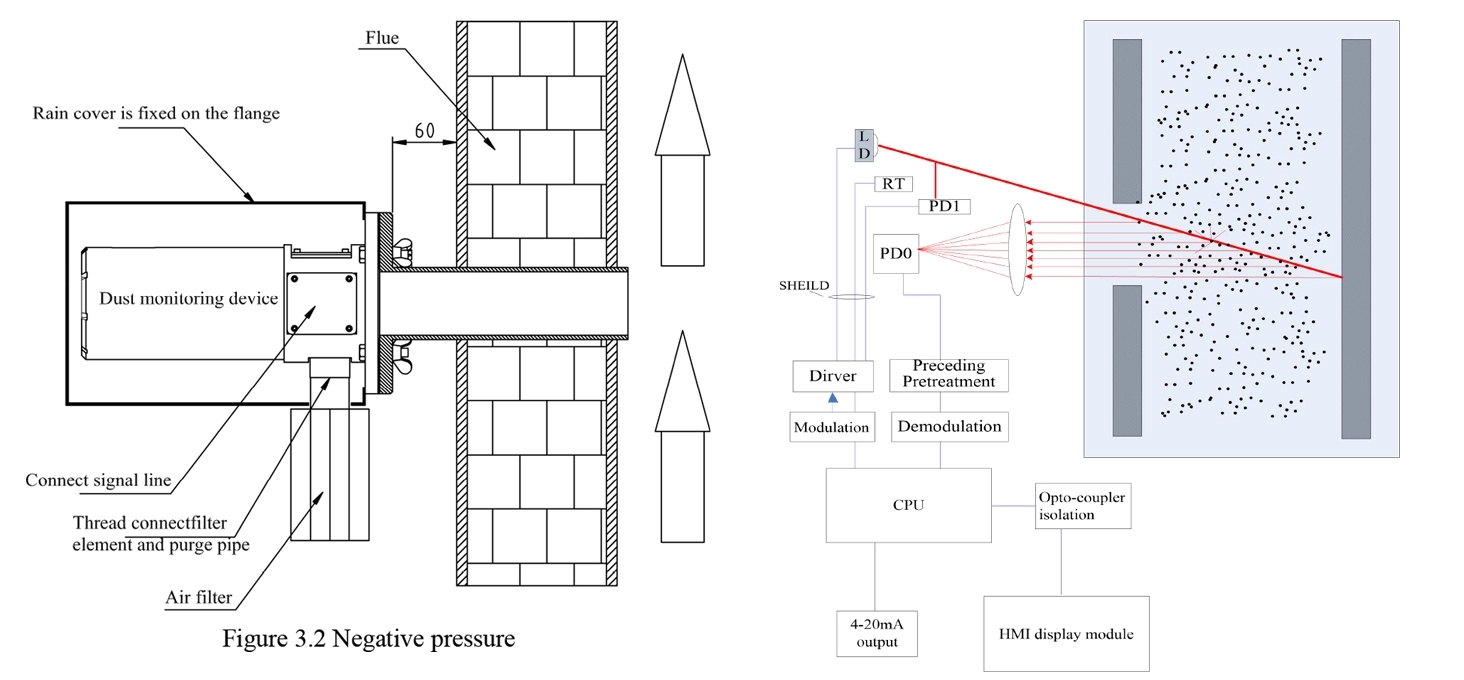 Flue

Rain cover is fixed on the flange

60

Dust monitoring device

Connect signal line

Thread connectfilter element and purge pipe

Air filter

Figure 3.2 Negative pressure

L
D

RT

PD1

PD0

SHEILD

Dirver

Preceding Pretreatment

Modulation

Demodulation

CPU

Opto-coupler isolation

4-20mA output

HMI display module