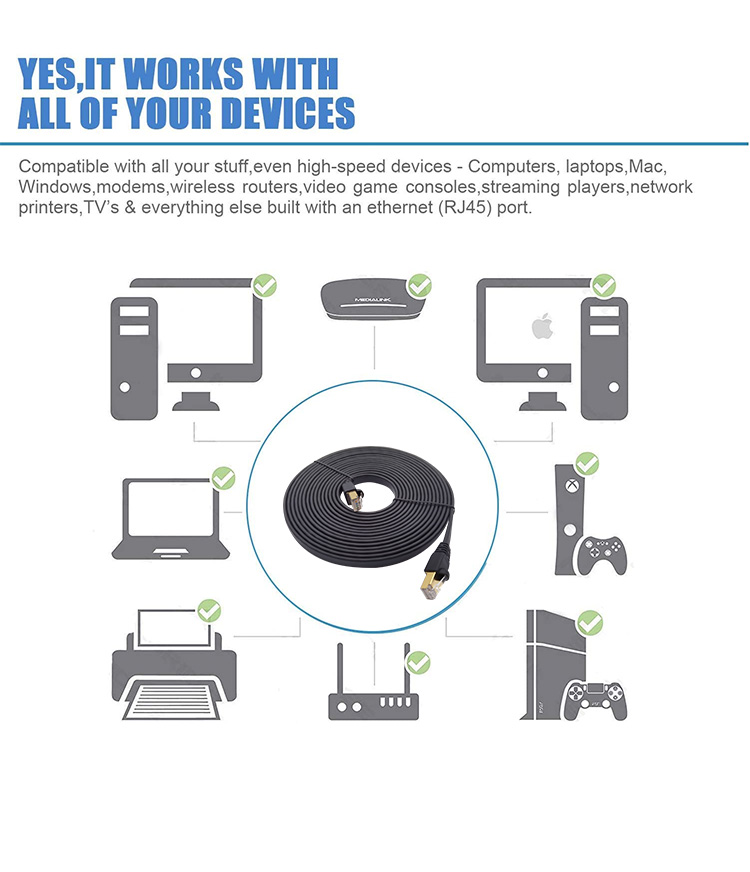 YES,IT WORKS WITH
ALL OF YOUR DEVICES

Compatible with all your stuff,even high-speed devices - Computers, laptops,Mac, Windows,modems,wireless routers,video game consoles,streaming players,network printers,TV's & everything else built with an ethernet (RJ45) port.

MEDIALINK

PS4