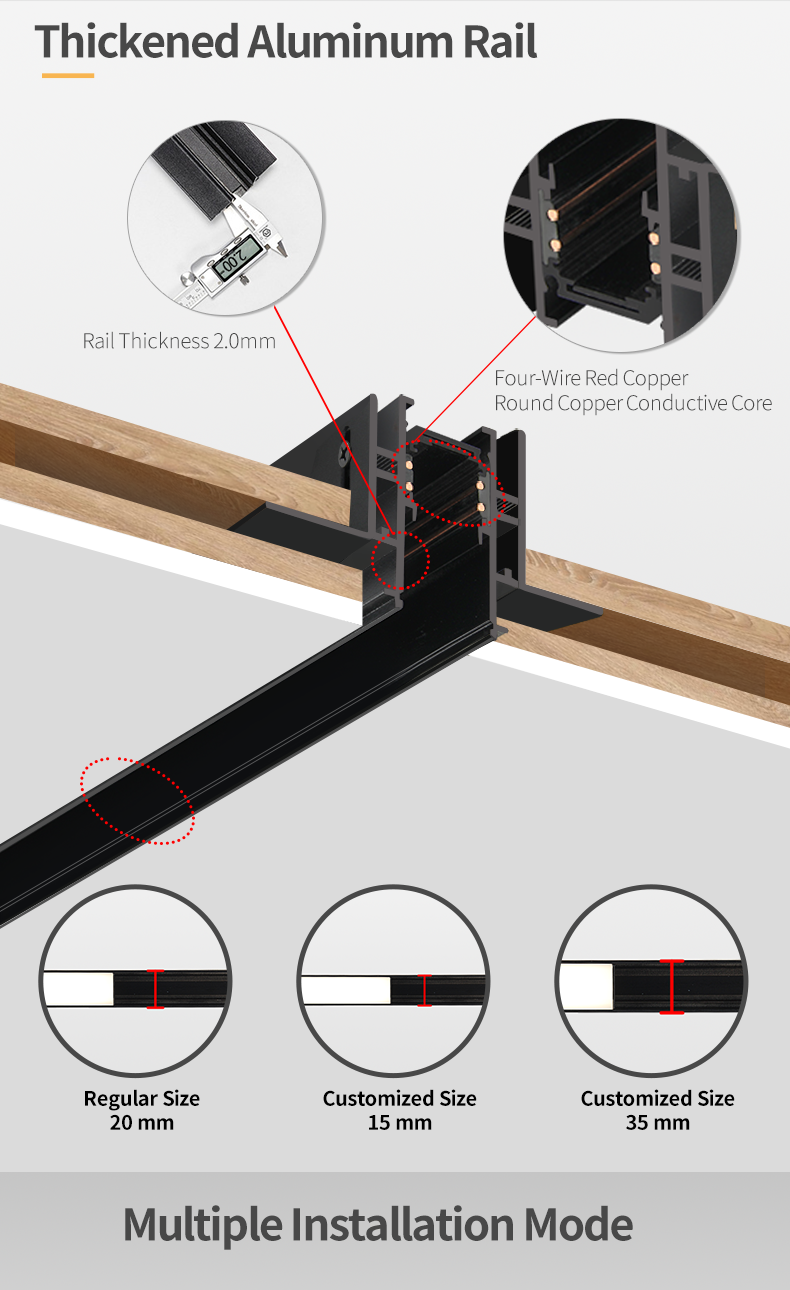 Thickened Aluminum Rail

2.00

Rail Thickness 2.0mm

Four-Wire Red Copper Round Copper Conductive Core

Regular Size
20 mm

Customized Size
15 mm

Customized Size
35 mm

Multiple Installation Mode