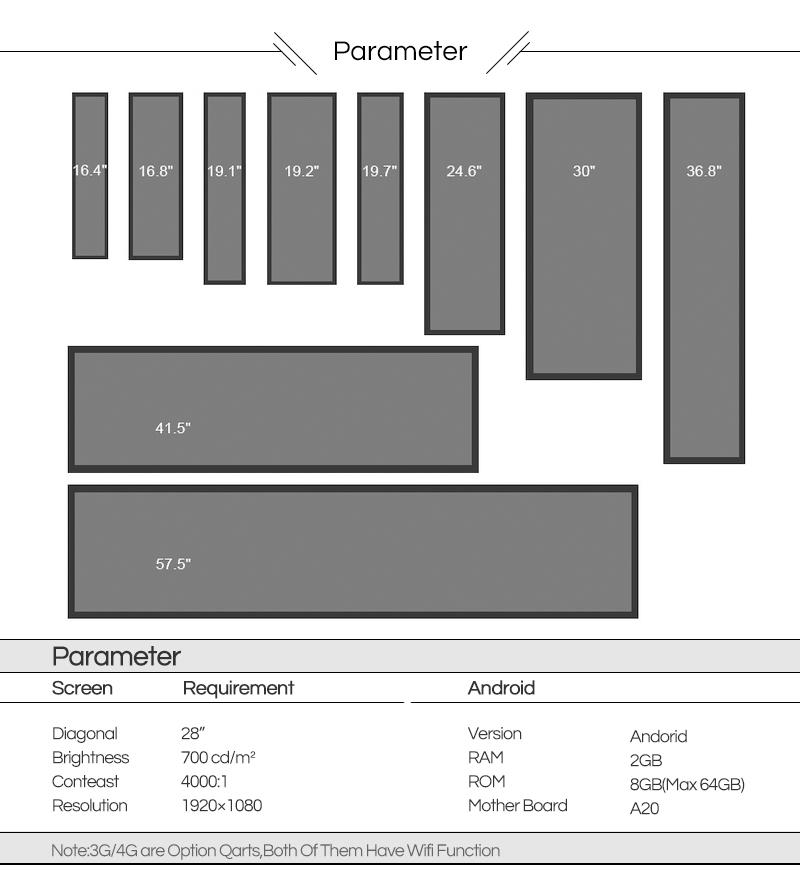 Parameter

16.4"

16.8"

19.1"

19.2"

19.7"

24.6"

30"

36.8"

41.5"

57.5"

Parameter

| Screen | Requirement | Android | |
|---|---|---|---|
| Diagonal | 28″ | Version | Andorid |
| Brightness | 700 cd/m² | RAM | 2GB |
| Conteast | 4000:1 | ROM | 8GB(Max 64GB) |
| Resolution | 1920×1080 | Mother Board | A20 |

Note:3G/4G are Option Qarts,Both Of Them Have Wifi Function