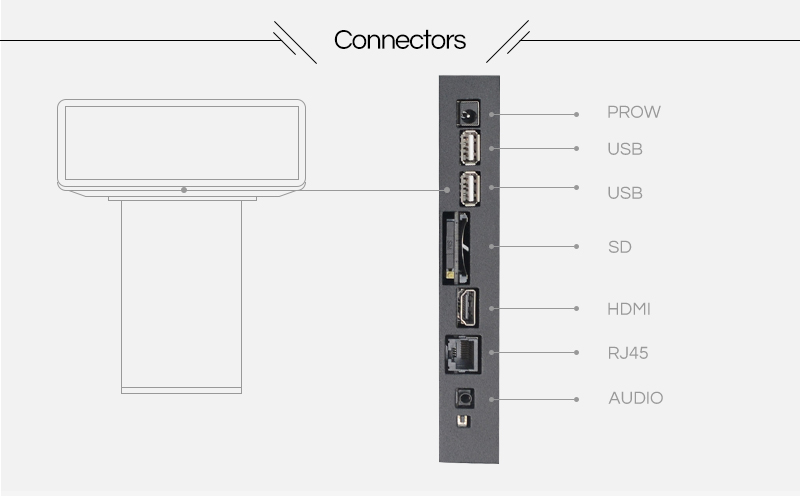 Connectors

PROW
USB
USB
SD
HDMI
RJ45
AUDIO