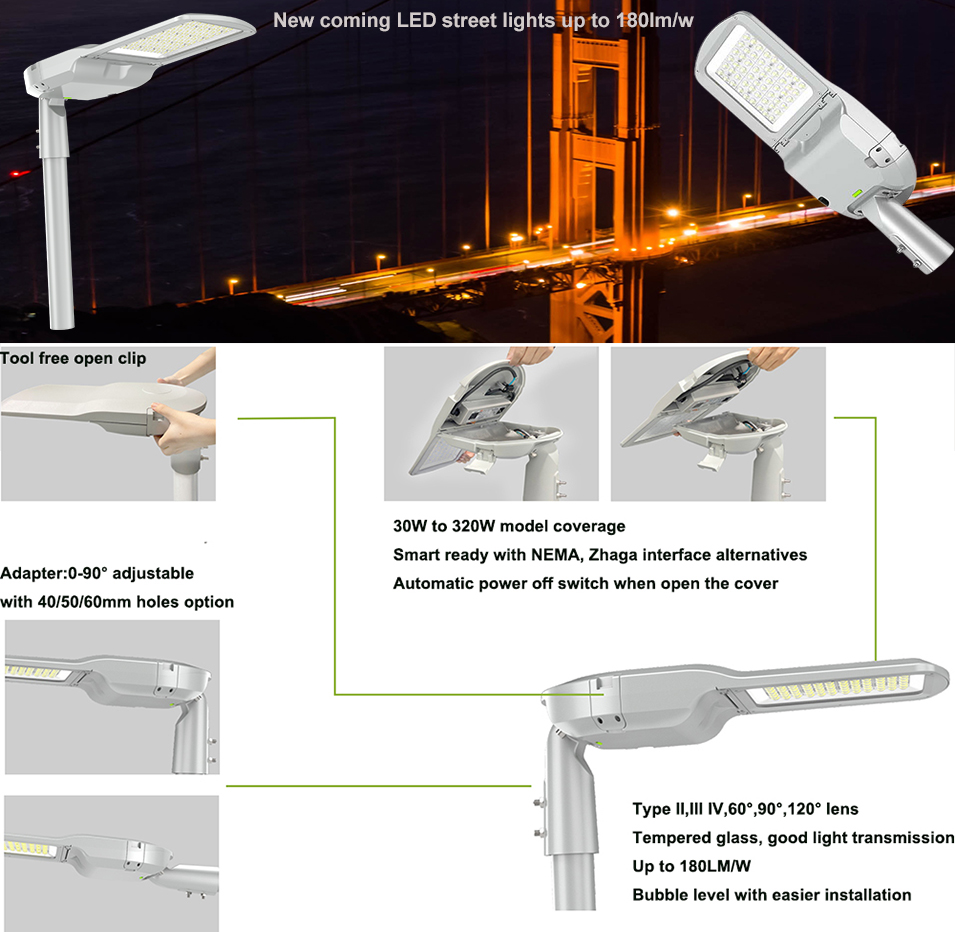 New coming LED street lights up to 180lm/w

Tool free open clip

30W to 320W model coverage
Smart ready with NEMA, Zhaga interface alternatives
Automatic power off switch when open the cover

Adapter:0-90° adjustable
with 40/50/60mm holes option

Type II,III IV,60°,90°,120° lens
Tempered glass, good light transmission
Up to 180LM/W
Bubble level with easier installation