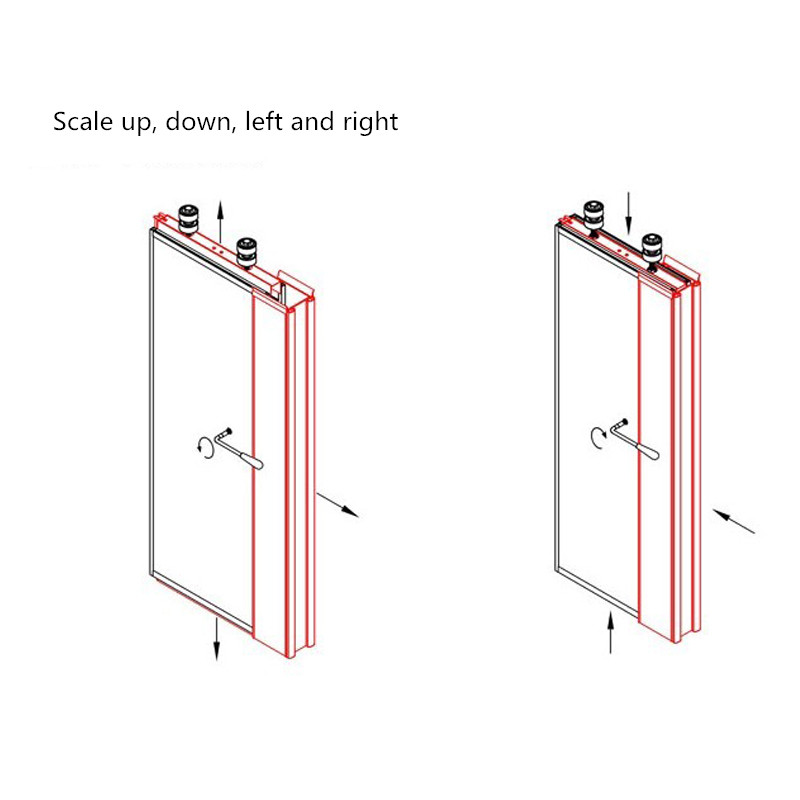 Scale up, down, left and right