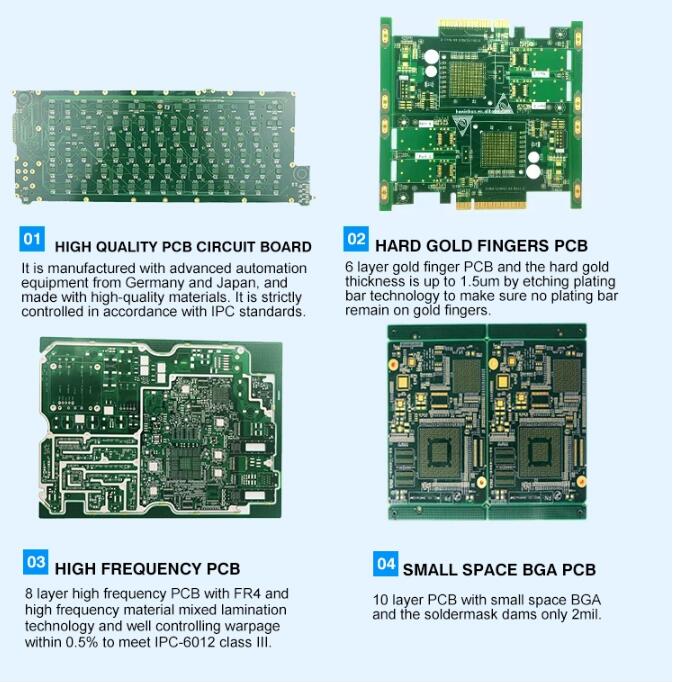 01 HIGH QUALITY PCB CIRCUIT BOARD

It is manufactured with advanced automation equipment from Germany and Japan, and made with high-quality materials. It is strictly controlled in accordance with IPC standards.

02 HARD GOLD FINGERS PCB

6 layer gold finger PCB and the hard gold thickness is up to 1.5um by etching plating bar technology to make sure no plating bar remain on gold fingers.

03 HIGH FREQUENCY PCB

8 layer high frequency PCB with FR4 and high frequency material mixed lamination technology and well controlling warpage within 0.5% to meet IPC-6012 class III.

04 SMALL SPACE BGA PCB

10 layer PCB with small space BGA and the soldermask dams only 2mil.