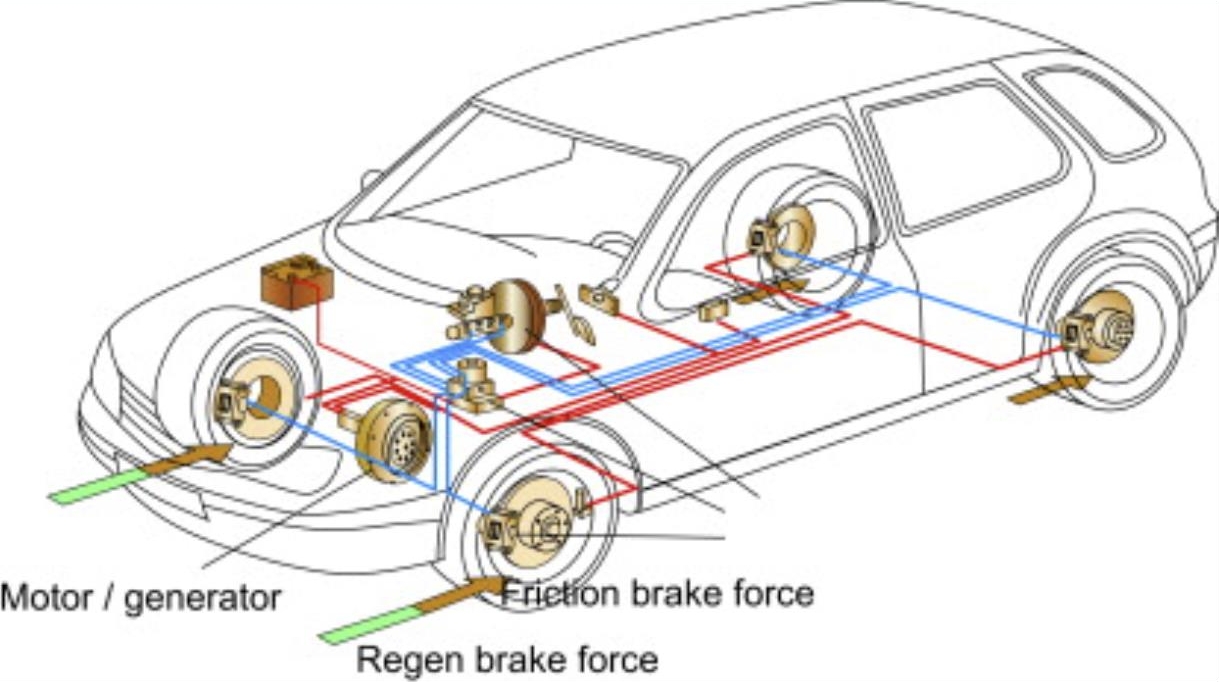 Motor / generator

Friction brake force

Regen brake force