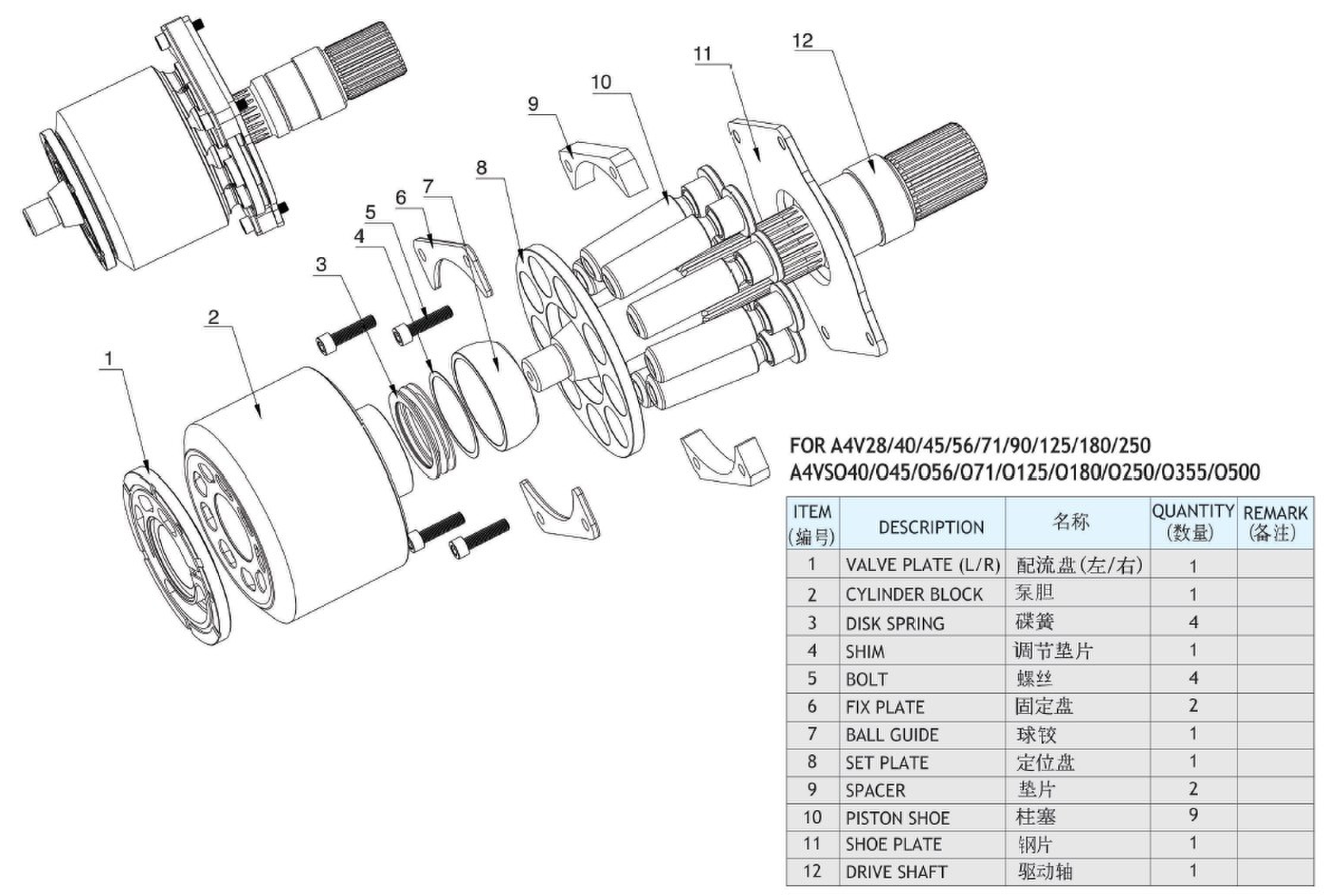 12

11

10

9

8

7

6

5

4

3

2

1

FOR A4V28/40/45/56/71/90/125/180/250
A4VSO40/O45/O56/O71/O125/O180/O250/O355/O500

| ITEM (编号) | DESCRIPTION | 名称 | QUANTITY (数量) | REMARK (备注) |
|---|---|---|---|---|
| 1 | VALVE PLATE (L/R) | 配流盘(左/右) | 1 | |
| 2 | CYLINDER BLOCK | 泵胆 | 1 | |
| 3 | DISK SPRING | 碟簧 | 4 | |
| 4 | SHIM | 调节垫片 | 1 | |
| 5 | BOLT | 螺丝 | 4 | |
| 6 | FIX PLATE | 固定盘 | 2 | |
| 7 | BALL GUIDE | 球铰 | 1 | |
| 8 | SET PLATE | 定位盘 | 1 | |
| 9 | SPACER | 垫片 | 2 | |
| 10 | PISTON SHOE | 柱塞 | 9 | |
| 11 | SHOE PLATE | 钢片 | 1 | |
| 12 | DRIVE SHAFT | 驱动轴 | 1 | |