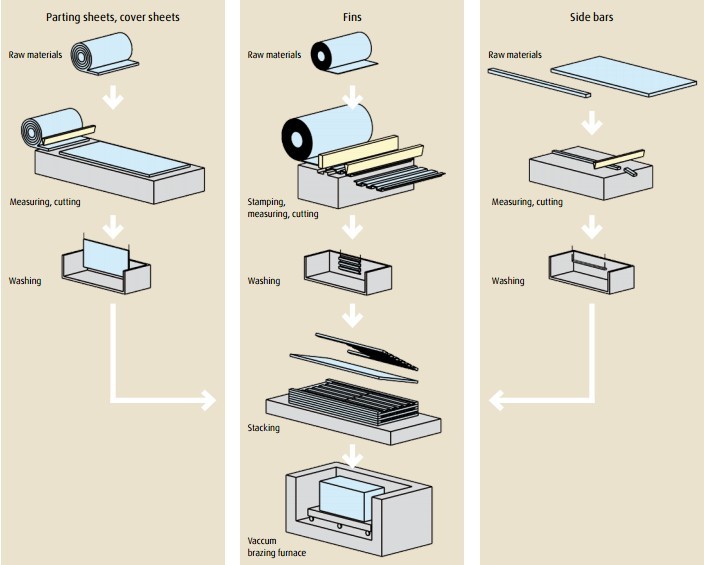 Parting sheets, cover sheets

Raw materials

Measuring, cutting

Washing

Fins

Raw materials

Stamping, measuring, cutting

Washing

Stacking

Vaccum brazing furnace

Side bars

Raw materials

Measuring, cutting

Washing