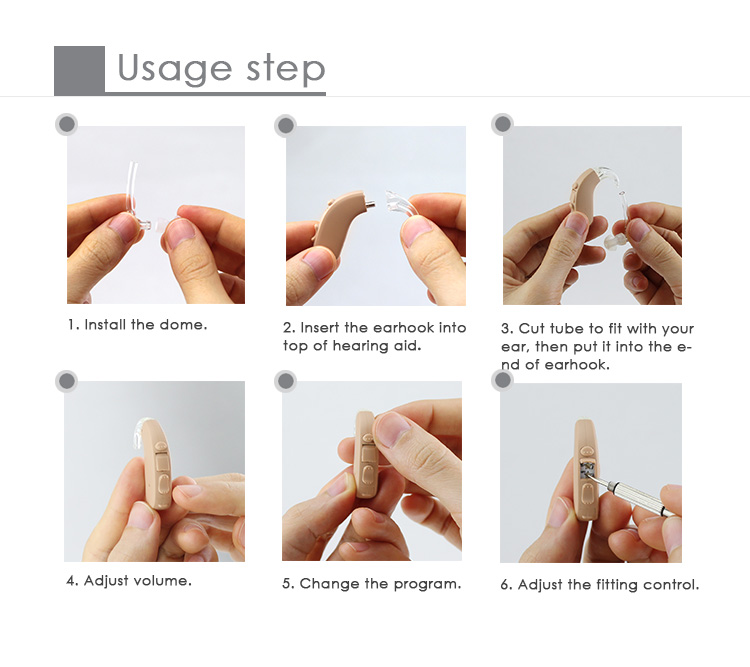 Usage step

1. Install the dome.

2. Insert the earhook into top of hearing aid.

3. Cut tube to fit with your ear, then put it into the end of earhook.

4. Adjust volume.

5. Change the program.

6. Adjust the fitting control.