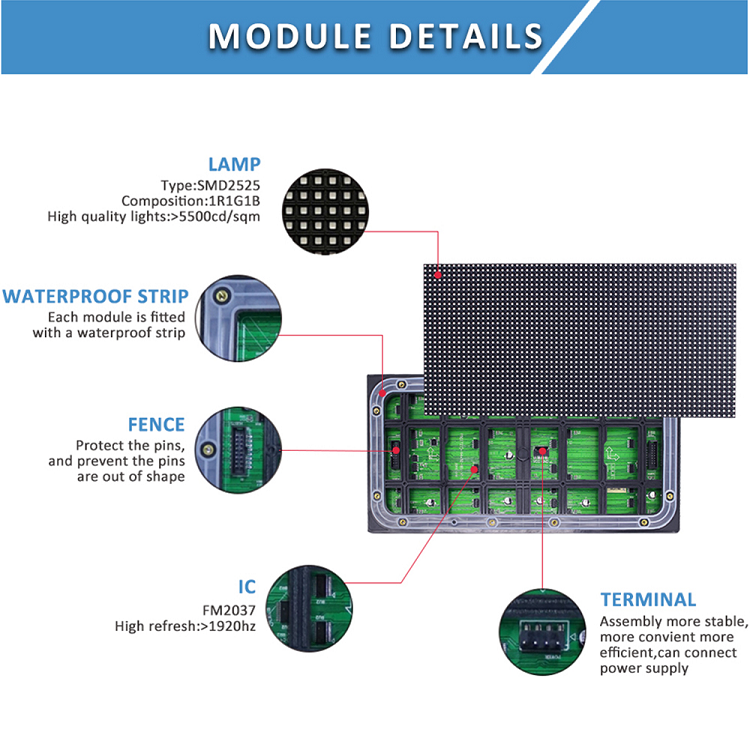 MODULE DETAILS

LAMP
Type:SMD2525
Composition:1R1G1B
High quality lights:>5500cd/sqm

WATERPROOF STRIP
Each module is fitted with a waterproof strip

FENCE
Protect the pins, and prevent the pins are out of shape

IC
FM2037
High refresh:>1920hz

TERMINAL
Assembly more stable, more convient more efficient,can connect power supply