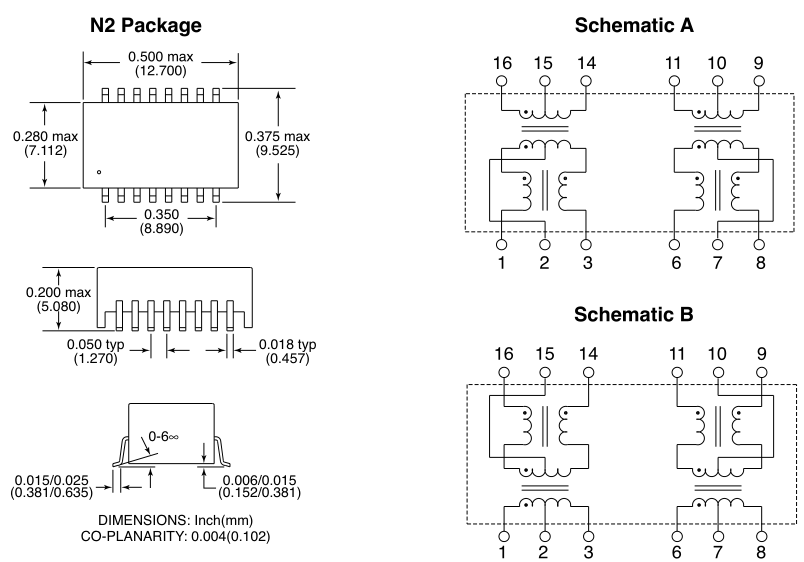 N2 Package

0.500 max
(12.700)

0.280 max
(7.112)

0.375 max
(9.525)

0.350
(8.890)

0.200 max
(5.080)

0.050 typ
(1.270)

0.018 typ
(0.457)

0-6∞

0.015/0.025
(0.381/0.635)

0.006/0.015
(0.152/0.381)

DIMENSIONS: Inch(mm)
CO-PLANARITY: 0.004(0.102)

Schematic A

16 15 14 11 10 9

1 2 3 6 7 8

Schematic B

16 15 14 11 10 9

1 2 3 6 7 8