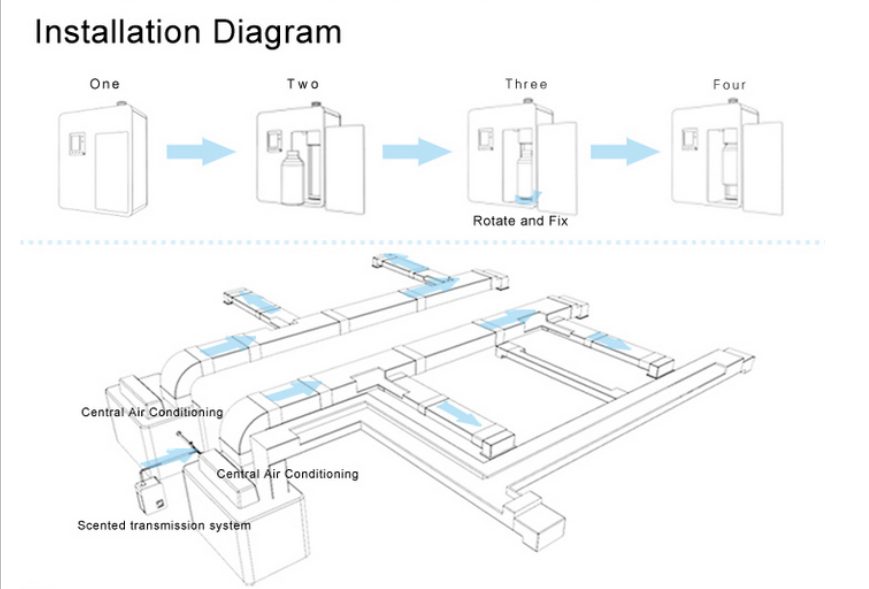 Installation Diagram

One

Two

Three

Four

Rotate and Fix

Central Air Conditioning

Central Air Conditioning

Scented transmission system