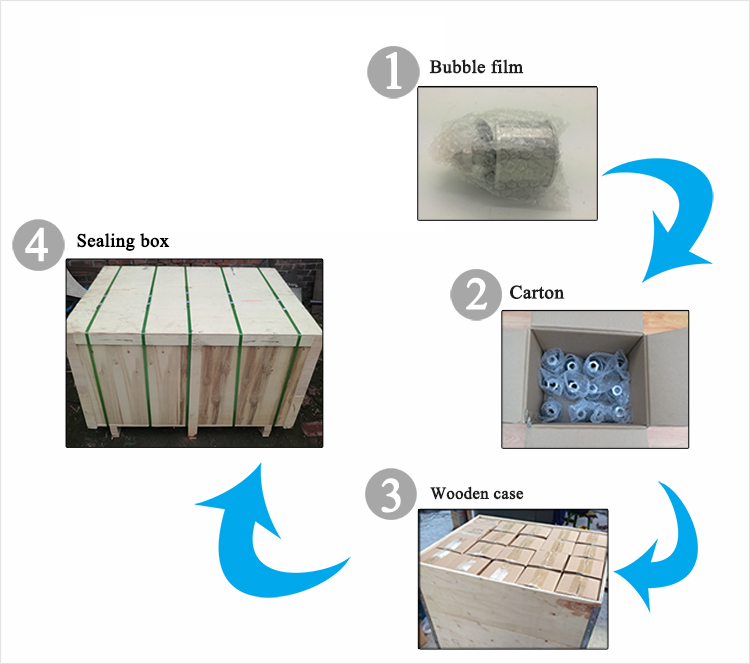 1 Bubble film

2 Carton

3 Wooden case

4 Sealing box