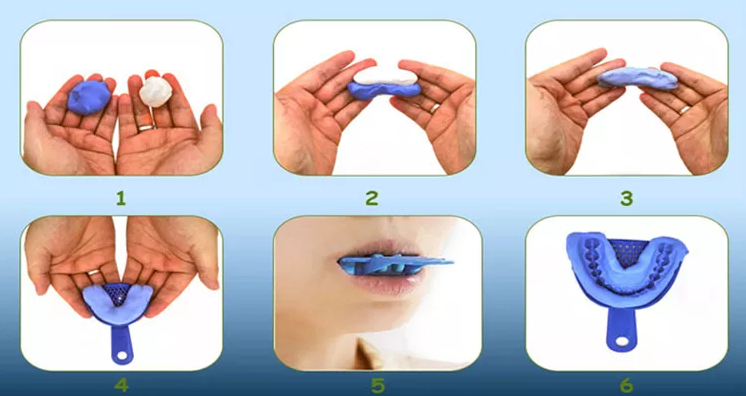 1

2

3

4

5

6