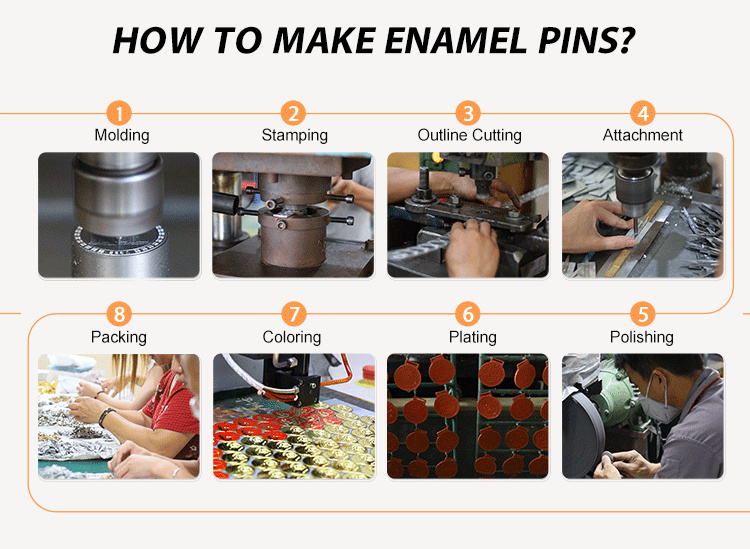 HOW TO MAKE ENAMEL PINS?

1
Molding

2
Stamping

3
Outline Cutting

4
Attachment

8
Packing

7
Coloring

6
Plating

5
Polishing