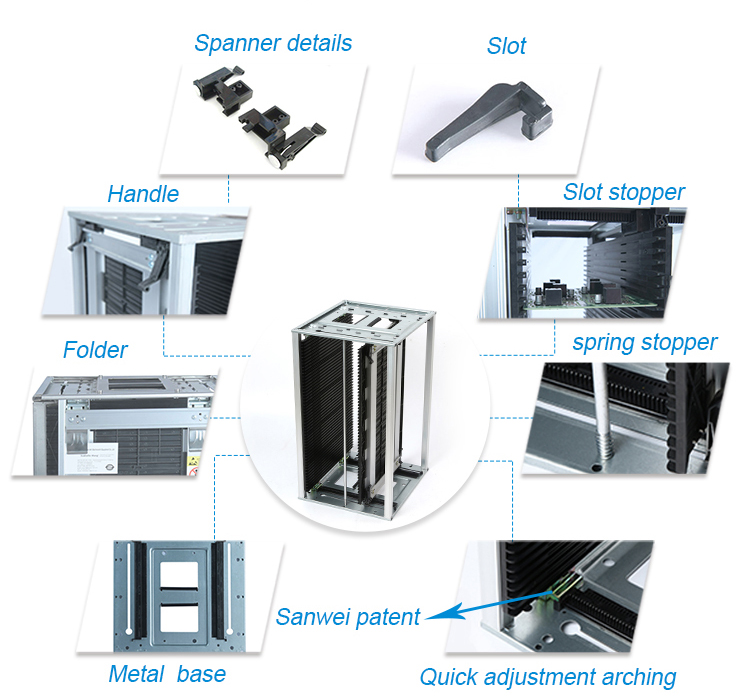 Spanner details

Slot

Handle

Slot stopper

Folder

spring stopper

Sanwei patent

Metal base

Quick adjustment arching