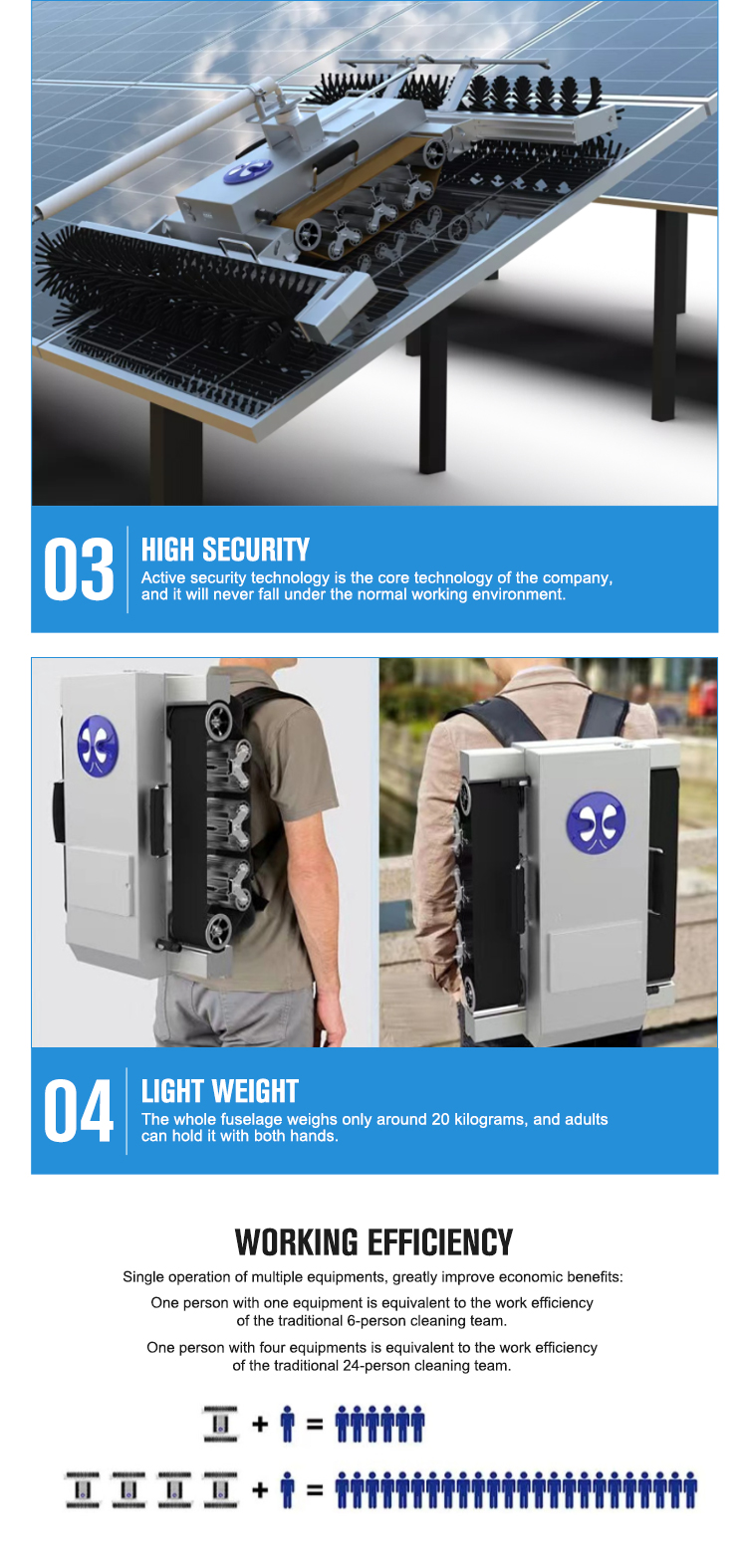 03
HIGH SECURITY
Active security technology is the core technology of the company, and it will never fall under the normal working environment.

04
LIGHT WEIGHT
The whole fuselage weighs only around 20 kilograms, and adults can hold it with both hands.

WORKING EFFICIENCY
Single operation of multiple equipments, greatly improve economic benefits:

One person with one equipment is equivalent to the work efficiency of the traditional 6-person cleaning team.

One person with four equipments is equivalent to the work efficiency of the traditional 24-person cleaning team.

+ =

+ =