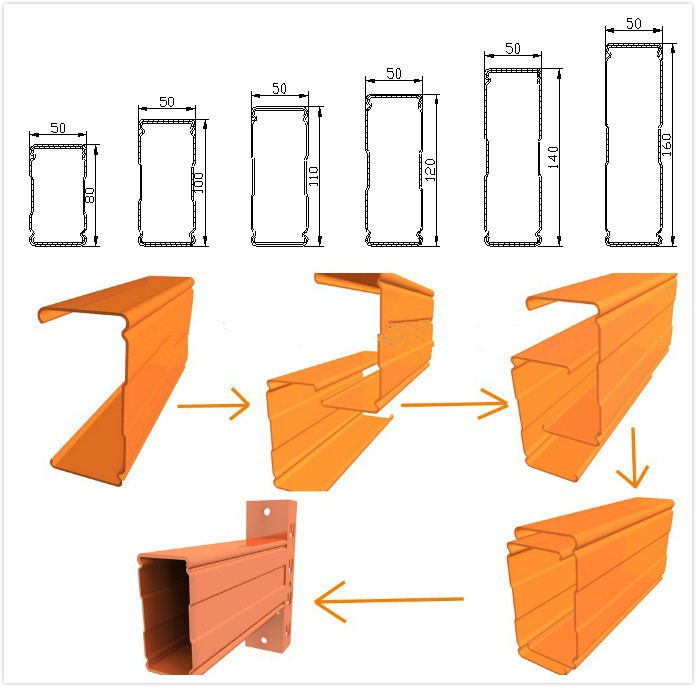 50
80
50
100
50
110
50
120
50
140
50
160