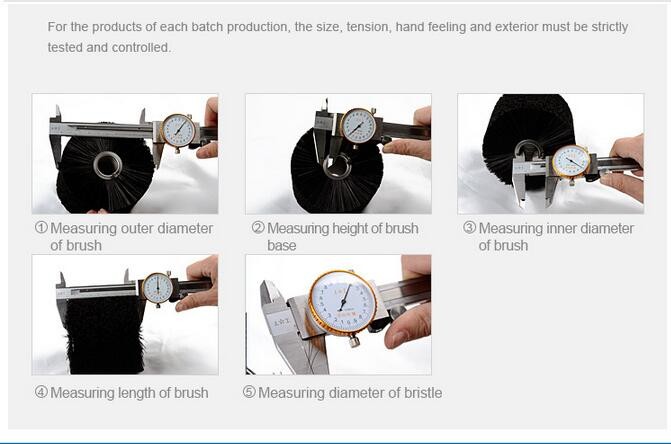 For the products of each batch production, the size, tension, hand feeling and exterior must be strictly tested and controlled.

① Measuring outer diameter of brush

② Measuring height of brush base

③ Measuring inner diameter of brush

④ Measuring length of brush

⑤ Measuring diameter of bristle