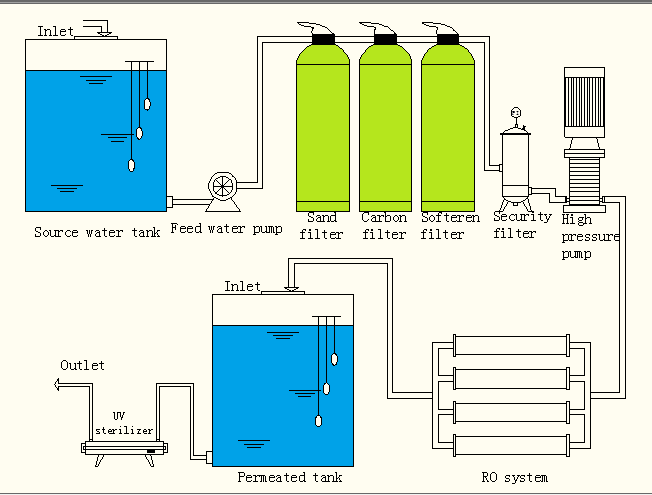 Inlet

Source water tank

Feed water pump

Sand filter

Carbon filter

Softeren filter

Security filter

High pressure pump

Inlet

Outlet

UV sterilizer

Permeated tank

RO system