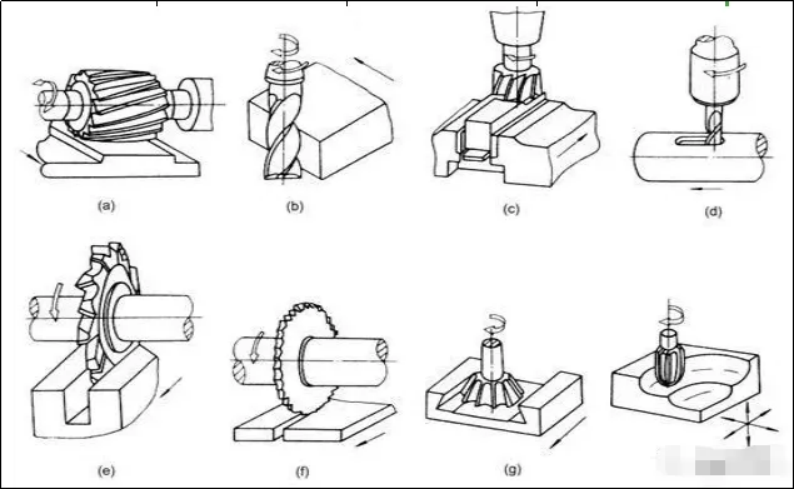 (a)

(b)

(c)

(d)

(e)

(f)

(g)