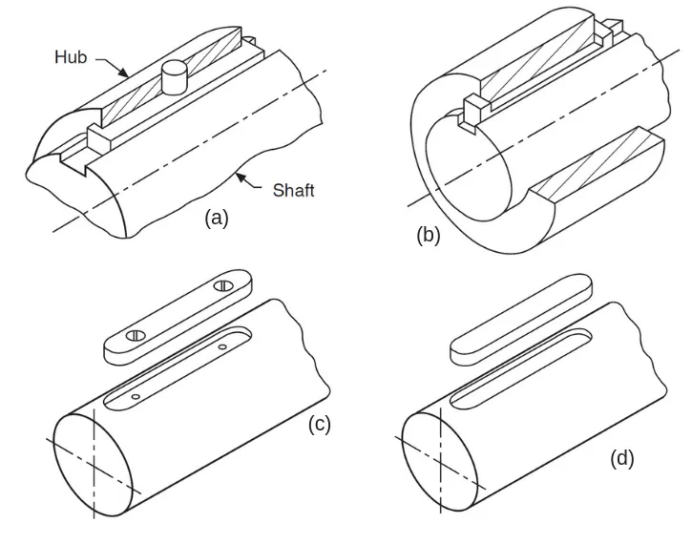 Hub

Shaft

(a)

(b)

(c)

(d)