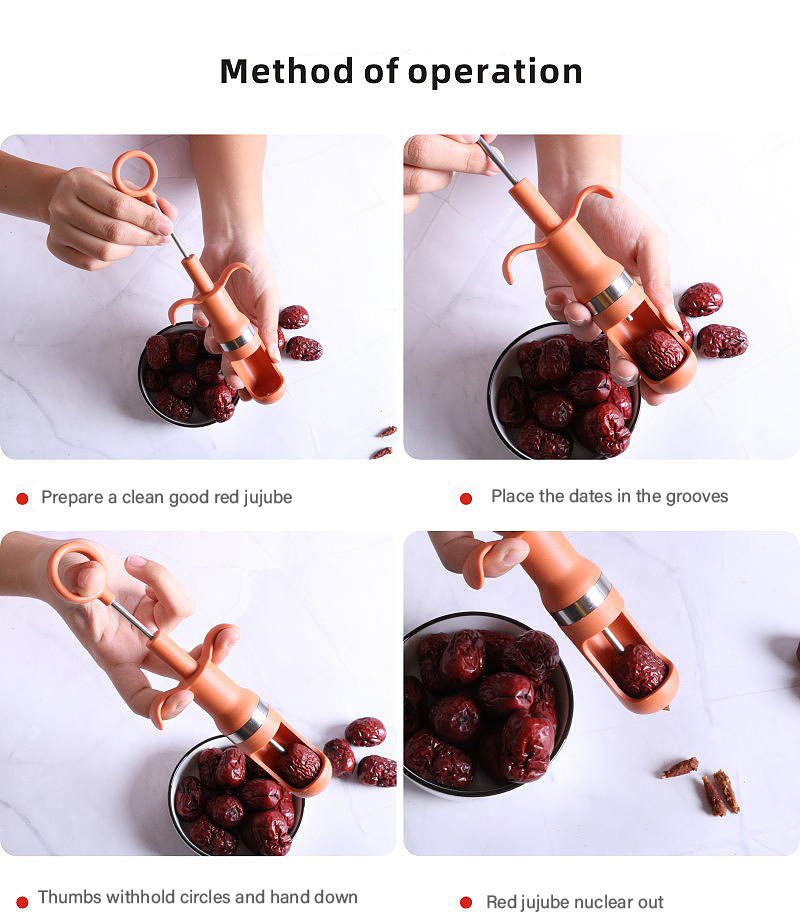 Method of operation

Prepare a clean good red jujube

Place the dates in the grooves

Thumbs withhold circles and hand down

Red jujube nuclear out