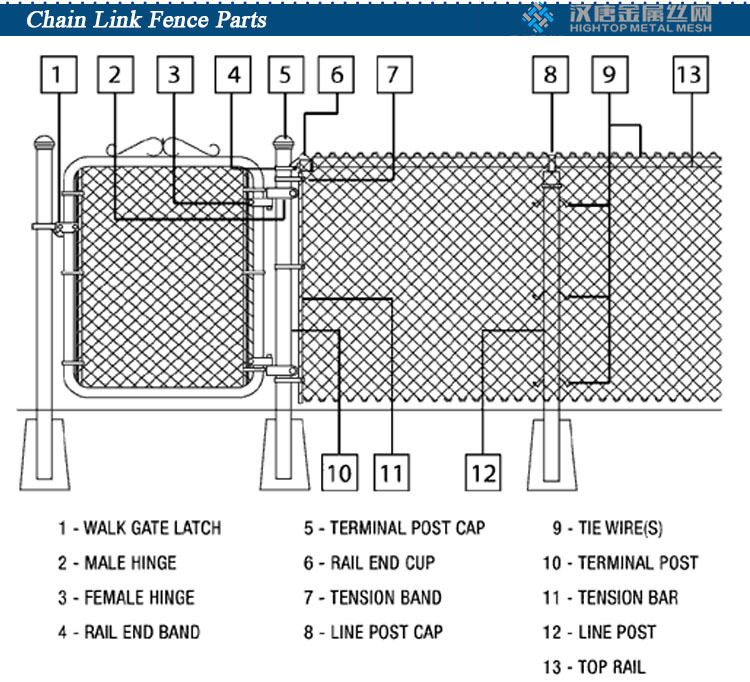 Chain Link Fence Parts

汉唐金属丝网
HIGHTOP METAL MESH

1 2 3 4 5 6 7 8 9 13

10 11 12

1 - WALK GATE LATCH
2 - MALE HINGE
3 - FEMALE HINGE
4 - RAIL END BAND

5 - TERMINAL POST CAP
6 - RAIL END CUP
7 - TENSION BAND
8 - LINE POST CAP

9 - TIE WIRE(S)
10 - TERMINAL POST
11 - TENSION BAR
12 - LINE POST
13 - TOP RAIL