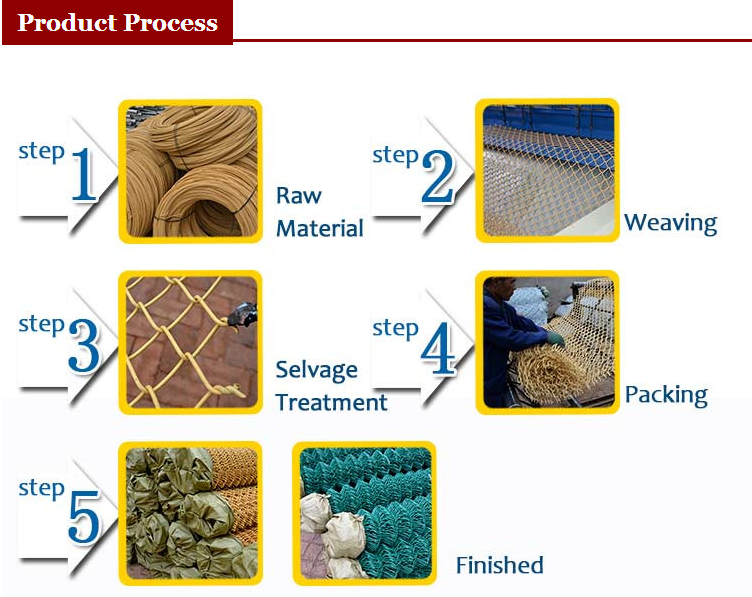 Product Process

step 1

Raw Material

step 2

Weaving

step 3

Selvage Treatment

step 4

Packing

step 5

Finished