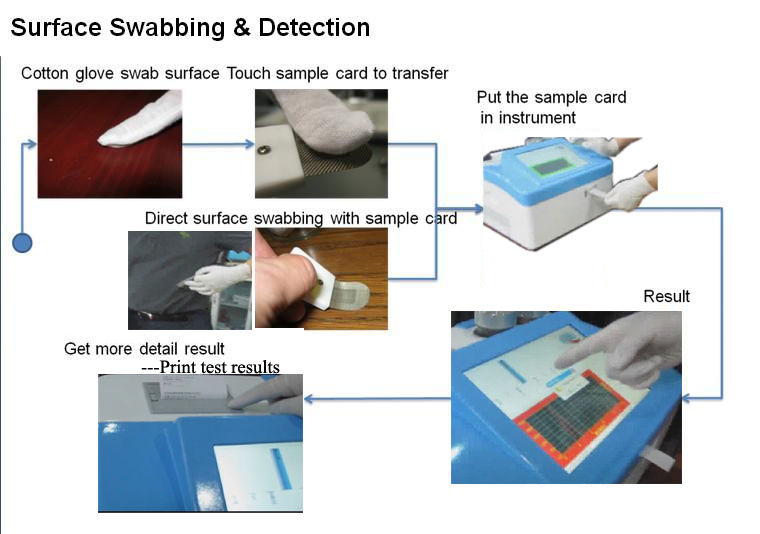 Surface Swabbing & Detection

Cotton glove swab surface Touch sample card to transfer

Put the sample card in instrument

Direct surface swabbing with sample card

Result

Get more detail result
---Print test results