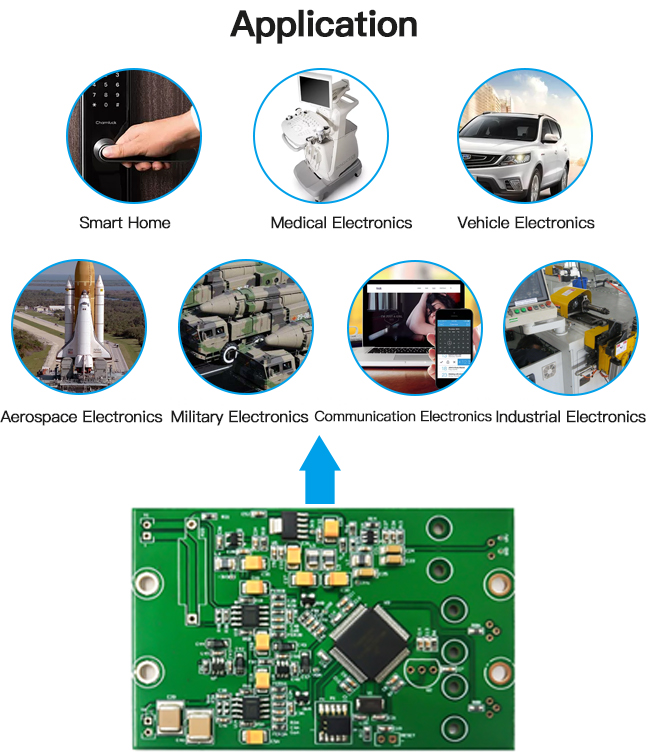 Application

Smart Home

Medical Electronics

Vehicle Electronics

Aerospace Electronics

Military Electronics

Communication Electronics

Industrial Electronics