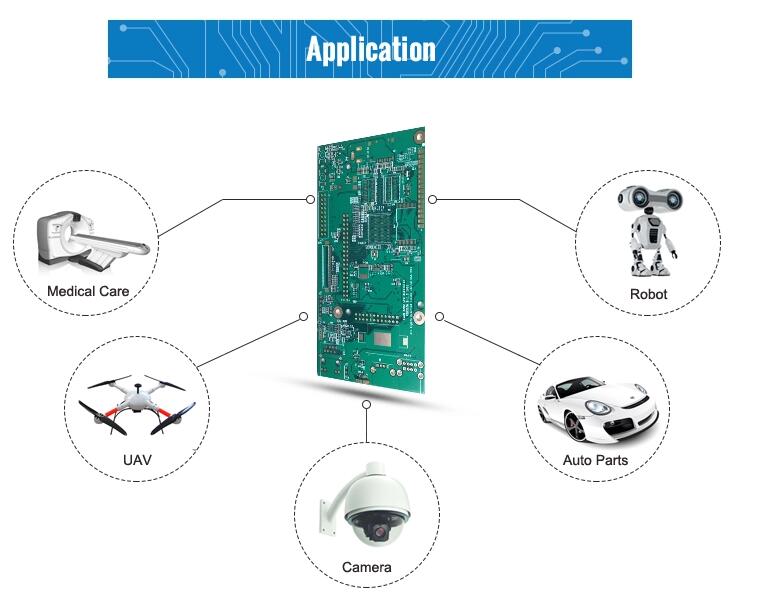 Application

Medical Care

Robot

UAV

Auto Parts

Camera