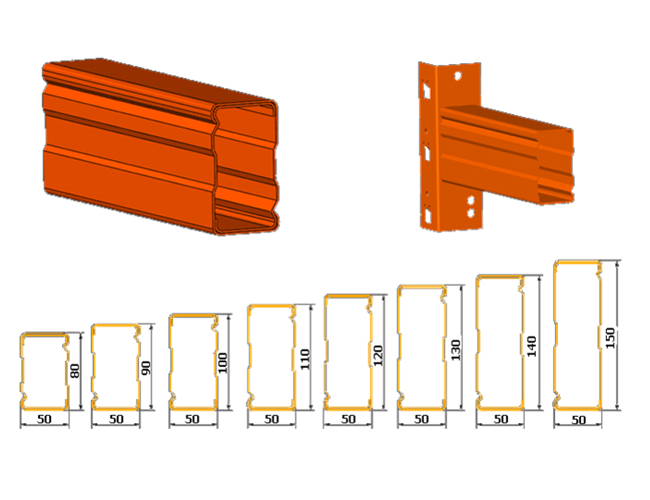 80
50
90
50
100
50
110
50
120
50
130
50
140
50
150
50