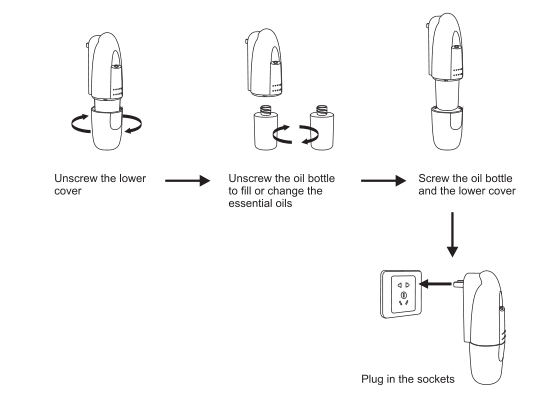 Unscrew the lower cover

Unscrew the oil bottle to fill or change the essential oils

Screw the oil bottle and the lower cover

Plug in the sockets