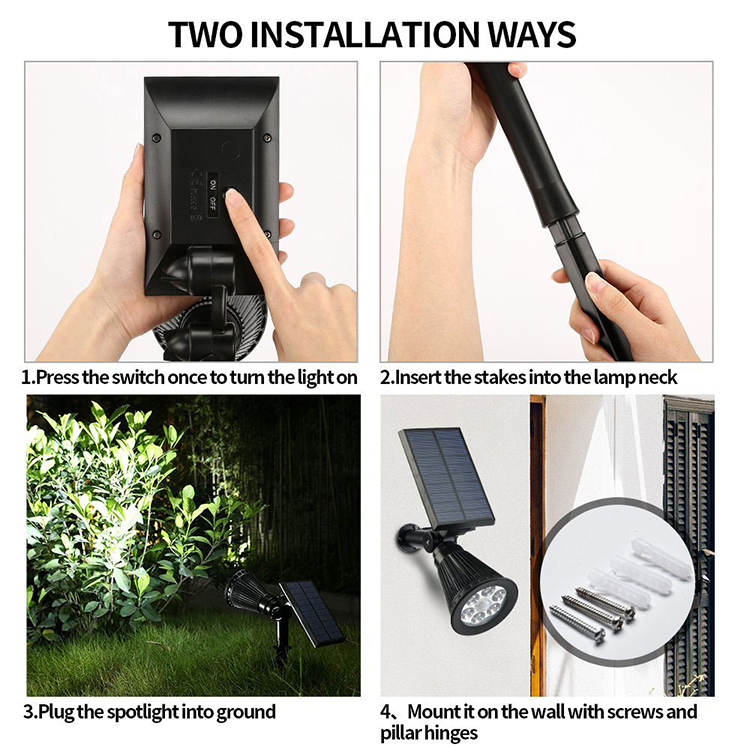 TWO INSTALLATION WAYS

ON OFF

1.Press the switch once to turn the light on

2.Insert the stakes into the lamp neck

3.Plug the spotlight into ground

4、Mount it on the wall with screws and pillar hinges